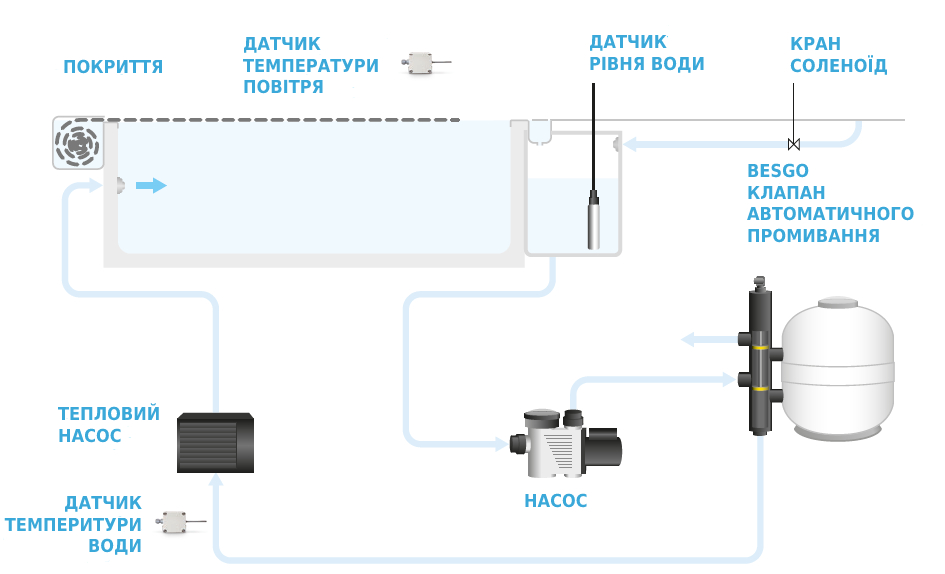 ПОКРИТТЯ

ДАТЧИК ТЕМПЕРАТУРИ ПОВІТРЯ

ДАТЧИК РІВНЯ ВОДИ

КРАН СОЛЕНОЇД

BESGO КЛАПАН АВТОМАТИЧНОГО ПРОМИВАННЯ

ТЕПЛОВИЙ НАСОС

НАСОС

ДАТЧИК ТЕМПЕРИТУРИ ВОДИ